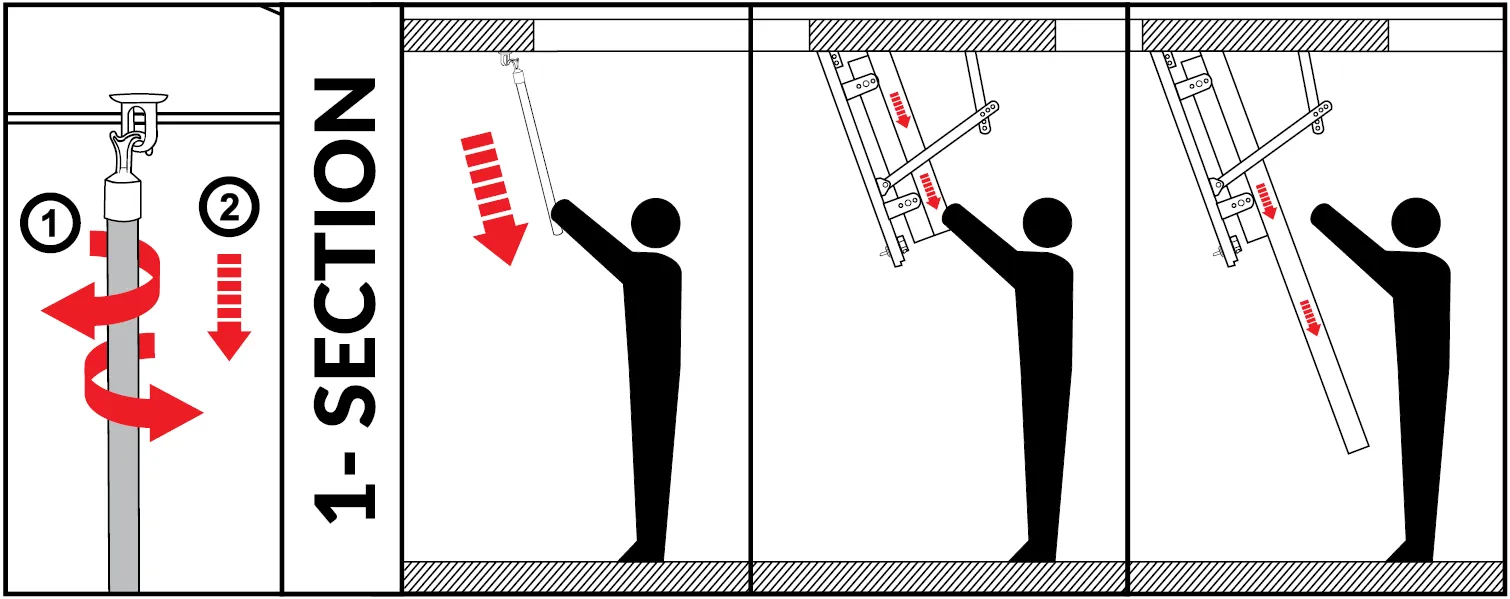 1
2
1- SECTION